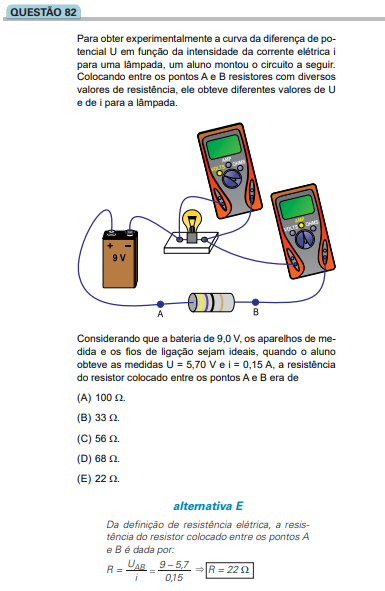 QUESTÃO 82

Para obter experimentalmente a curva da diferença de potencial U em função da intensidade da corrente elétrica i para uma lâmpada, um aluno montou o circuito a seguir. Colocando entre os pontos A e B resistores com diversos valores de resistência, ele obteve diferentes valores de U e de i para a lâmpada.

AMP
VOLTS OHMS

AMP
VOLTS OHMS

+ −
9 V

A
B

Considerando que a bateria de 9,0 V, os aparelhos de medida e os fios de ligação sejam ideais, quando o aluno obteve as medidas U = 5,70 V e i = 0,15 A, a resistência do resistor colocado entre os pontos A e B era de

(A) 100 Ω.

(B) 33 Ω.

(C) 56 Ω.

(D) 68 Ω.

(E) 22 Ω.

alternativa E

Da definição de resistência elétrica, a resistência do resistor colocado entre os pontos A e B é dada por:

$R = \frac{U_{AB}}{i} = \frac{9 - 5,7}{0,15} \Rightarrow \boxed{R = 22\,\Omega}$